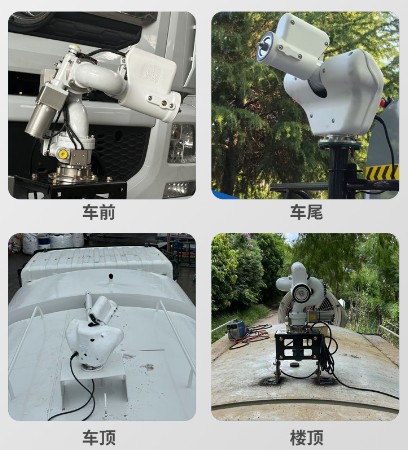 车前

车尾

车顶

楼顶