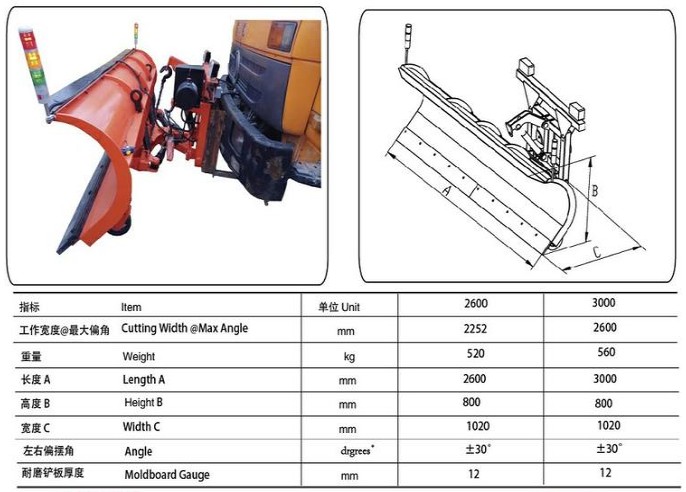 A

B

C

| 指标 | Item | 单位 Unit | 2600 | 3000 |
|---|---|---|---|---|
| 工作宽度@最大偏角 | Cutting Width @Max Angle | mm | 2252 | 2600 |
| 重量 | Weight | kg | 520 | 560 |
| 长度 A | Length A | mm | 2600 | 3000 |
| 高度 B | Height B | mm | 800 | 800 |
| 宽度 C | Width C | mm | 1020 | 1020 |
| 左右偏摆角 | Angle | drgrees° | ±30° | ±30° |
| 耐磨铲板厚度 | Moldboard Gauge | mm | 12 | 12 |